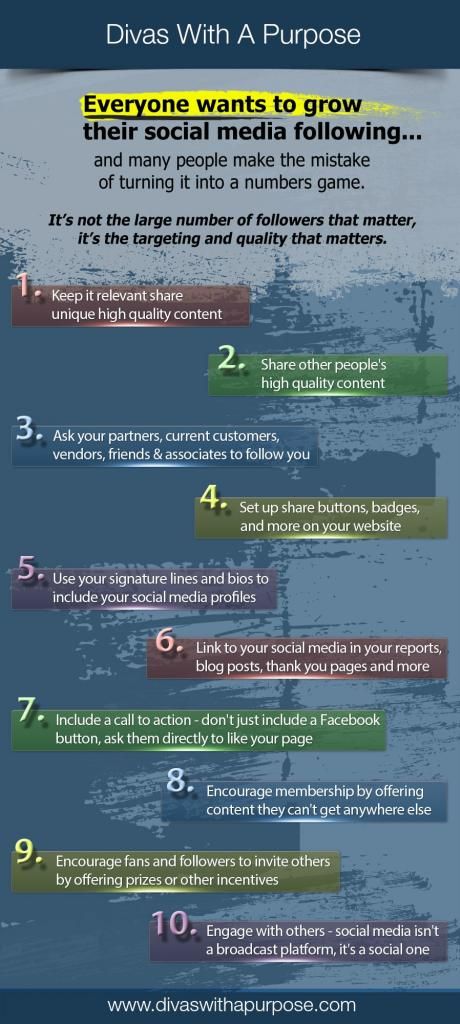 Divas With A Purpose

Everyone wants to grow their social media following...

and many people make the mistake of turning it into a numbers game.

It's not the large number of followers that matter, it's the targeting and quality that matters.

1. Keep it relevant share unique high quality content

2. Share other people's high quality content

3. Ask your partners, current customers, vendors, friends & associates to follow you

4. Set up share buttons, badges, and more on your website

5. Use your signature lines and bios to include your social media profiles

6. Link to your social media in your reports, blog posts, thank you pages and more

7. Include a call to action - don't just include a Facebook button, ask them directly to like your page

8. Encourage membership by offering content they can't get anywhere else

9. Encourage fans and followers to invite others by offering prizes or other incentives

10. Engage with others - social media isn't a broadcast platform, it's a social one

www.divaswithapurpose.com